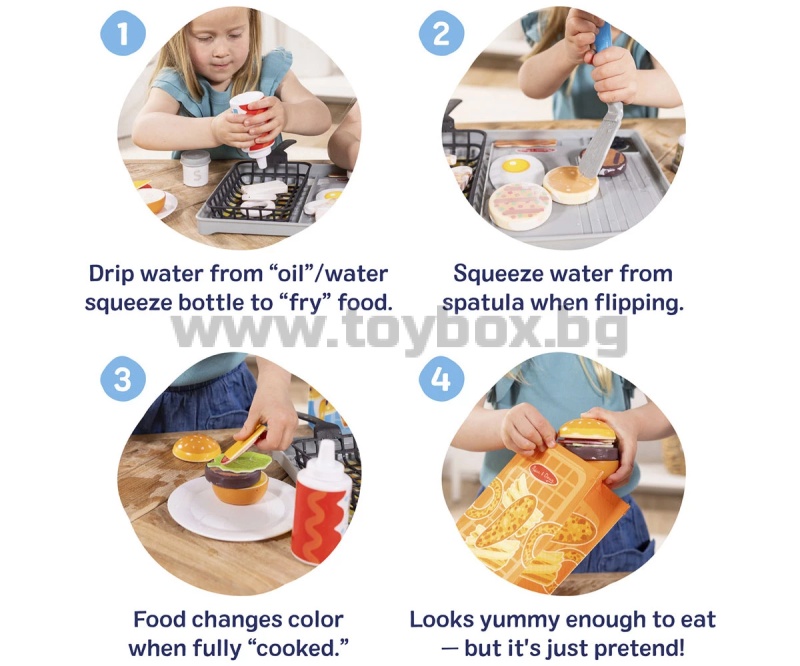 1

Drip water from “oil”/water squeeze bottle to “fry” food.

2

Squeeze water from spatula when flipping.

www.toybox.bg

3

Food changes color when fully “cooked.”

4

Looks yummy enough to eat — but it's just pretend!